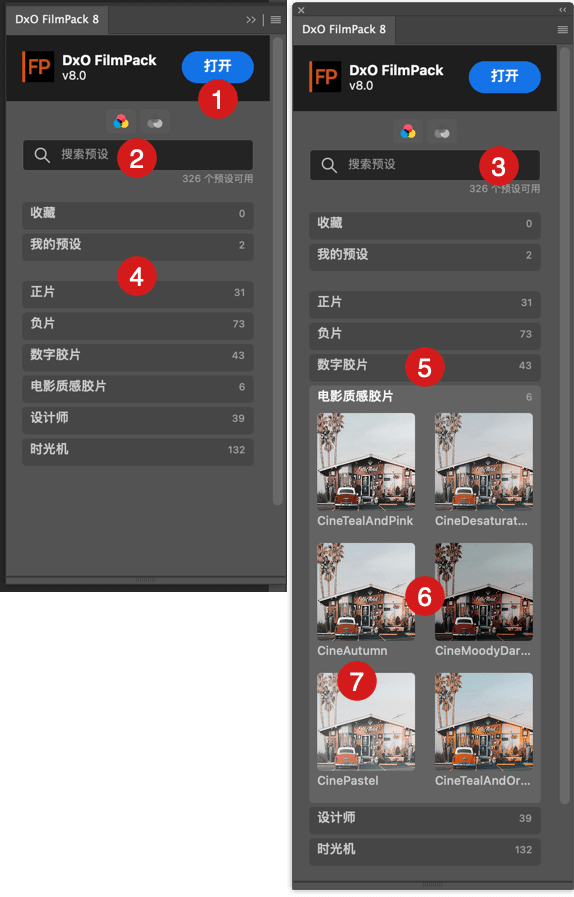 DxO FilmPack 8

FP DxO FilmPack v8.0

打开

1

搜索预设

2

326 个预设可用

收藏 0

我的预设 2

4

正片 31

负片 73

数字胶片 43

电影质感胶片 6

设计师 39

时光机 132

DxO FilmPack 8

FP DxO FilmPack v8.0

打开

搜索预设

3

326 个预设可用

收藏 0

我的预设 2

正片 31

负片 73

数字胶片 43

5

电影质感胶片 6

CineTealAndPink

CineDesaturat...

6

CineAutumn

CineMoodyDar...

7

CinePastel

CineTealAndOr...

设计师 39

时光机 132